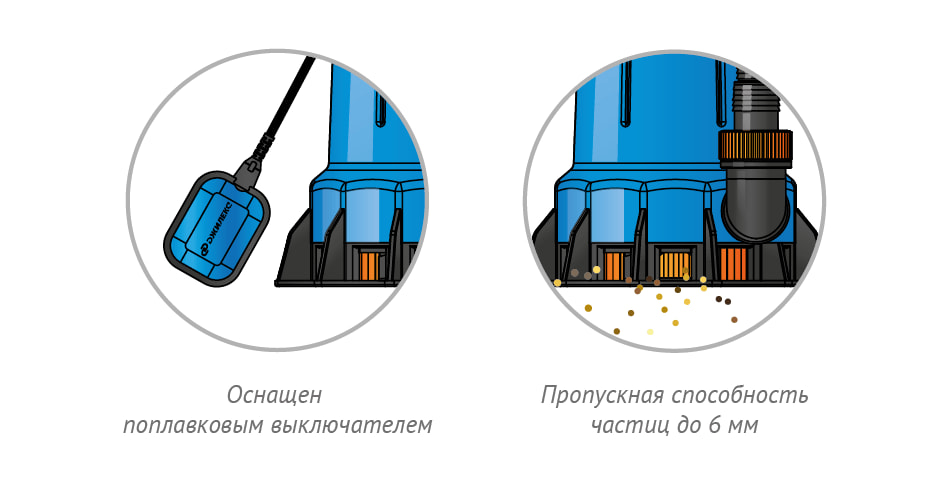 ДЖИЛЕКС

Оснащен поплавковым выключателем

Пропускная способность частиц до 6 мм