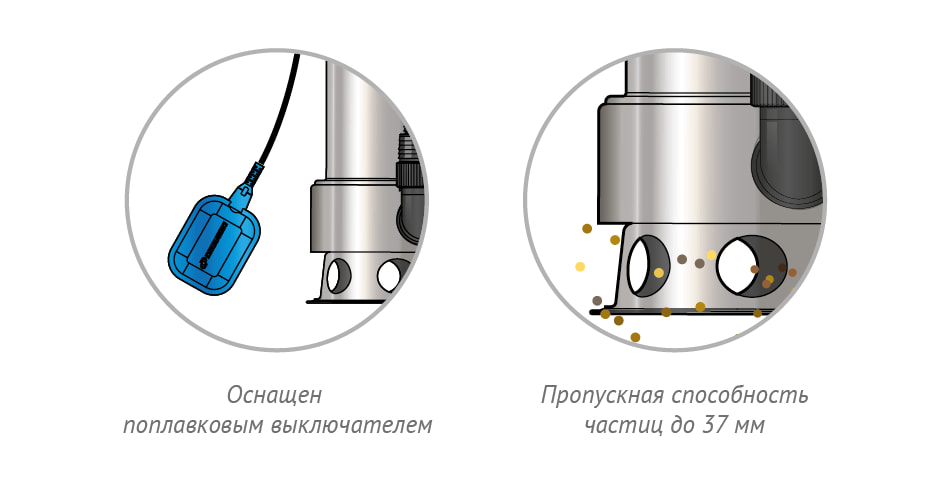 Оснащен поплавковым выключателем

Пропускная способность частиц до 37 мм